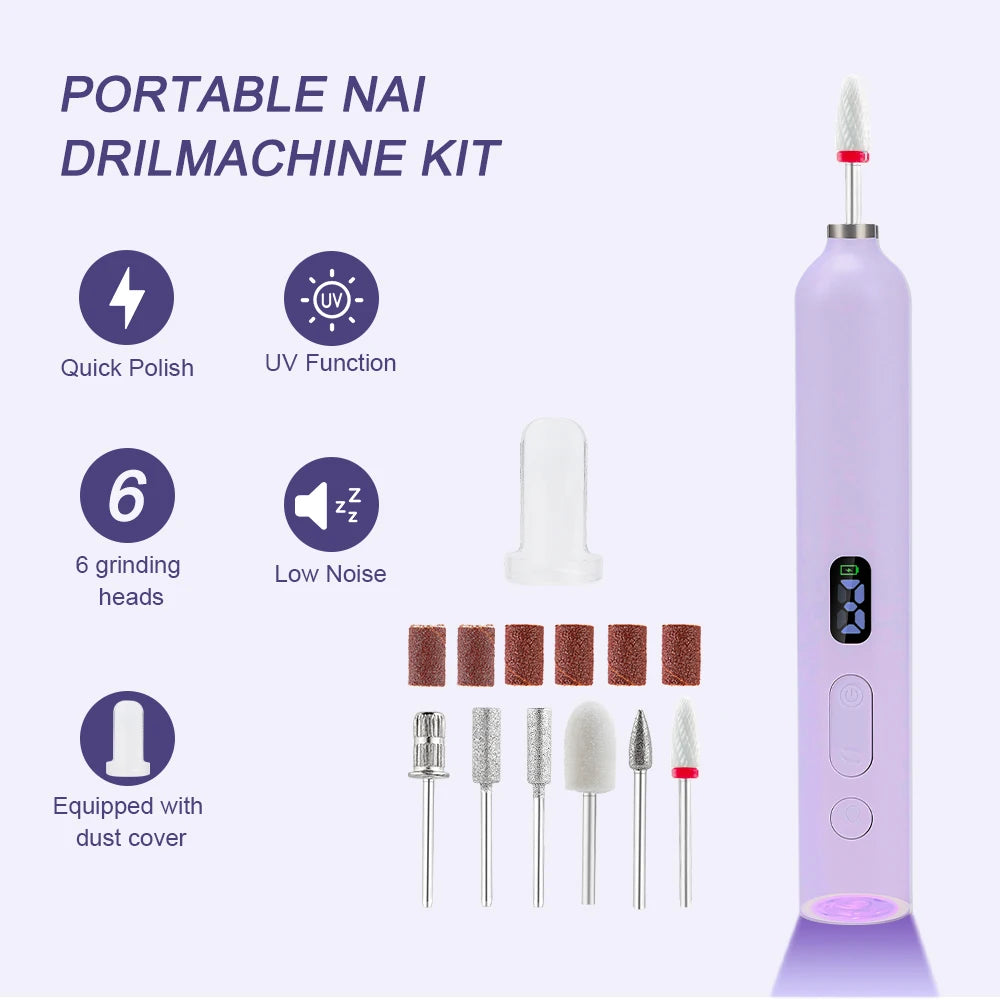 PORTABLE NAI DRILMACHINE KIT

Quick Polish

UV

UV Function

6

6 grinding heads

Low Noise

Equipped with dust cover